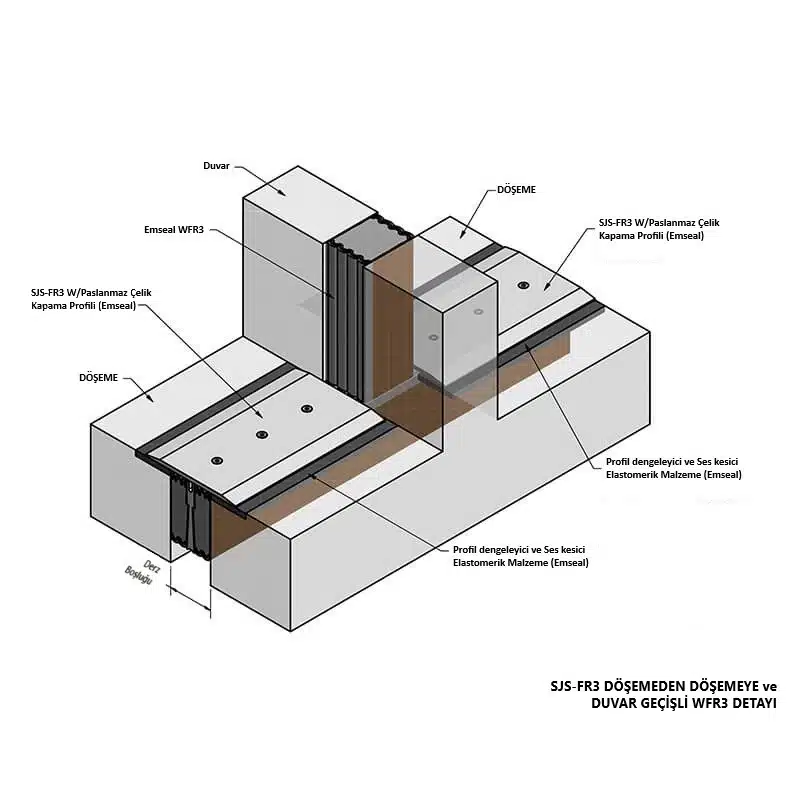 Duvar

DÖŞEME

Emseal WFR3

SJS-FR3 W/Paslanmaz Çelik Kapama Profili (Emseal)

SJS-FR3 W/Paslanmaz Çelik Kapama Profili (Emseal)

DÖŞEME

Profil dengeleyici ve Ses kesici Elastomerik Malzeme (Emseal)

Profil dengeleyici ve Ses kesici Elastomerik Malzeme (Emseal)

Derz Boşluğu

SJS-FR3 DÖŞEMEDEN DÖŞEMEYE ve DUVAR GEÇİŞLİ WFR3 DETAYI