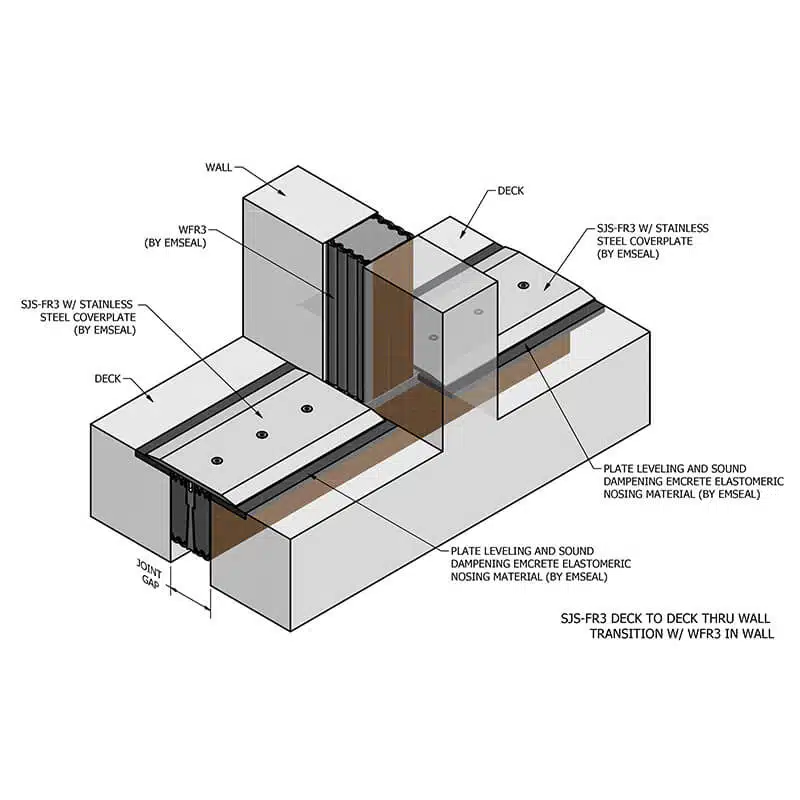 WALL

DECK

WFR3
(BY EMSEAL)

SJS-FR3 W/ STAINLESS
STEEL COVERPLATE
(BY EMSEAL)

SJS-FR3 W/ STAINLESS
STEEL COVERPLATE
(BY EMSEAL)

DECK

PLATE LEVELING AND SOUND
DAMPENING EMCRETE ELASTOMERIC
NOSING MATERIAL (BY EMSEAL)

PLATE LEVELING AND SOUND
DAMPENING EMCRETE ELASTOMERIC
NOSING MATERIAL (BY EMSEAL)

JOINT
GAP

SJS-FR3 DECK TO DECK THRU WALL
TRANSITION W/ WFR3 IN WALL