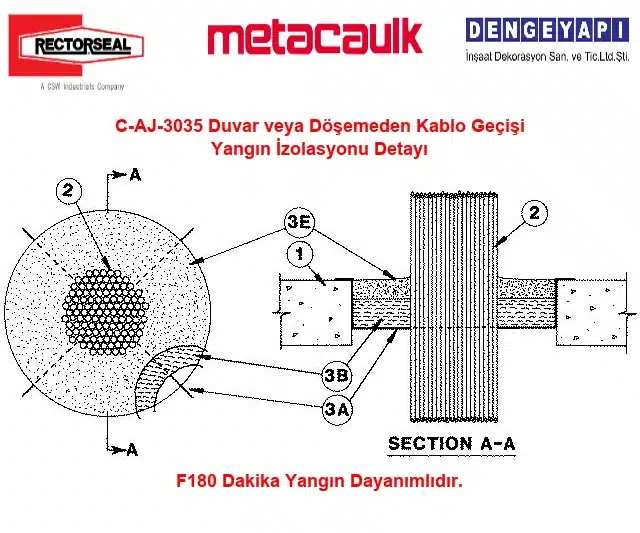 RECTORSEAL
A CSW Industrials Company

metacaulk

DENGEYAPI
İnşaat Dekorasyon San. ve Tic.Ltd.Şti.

C-AJ-3035 Duvar veya Döşemeden Kablo Geçişi
Yangın İzolasyonu Detayı

A

2

3E

1

2

3B

3A

A

SECTION A-A

F180 Dakika Yangın Dayanımlıdır.