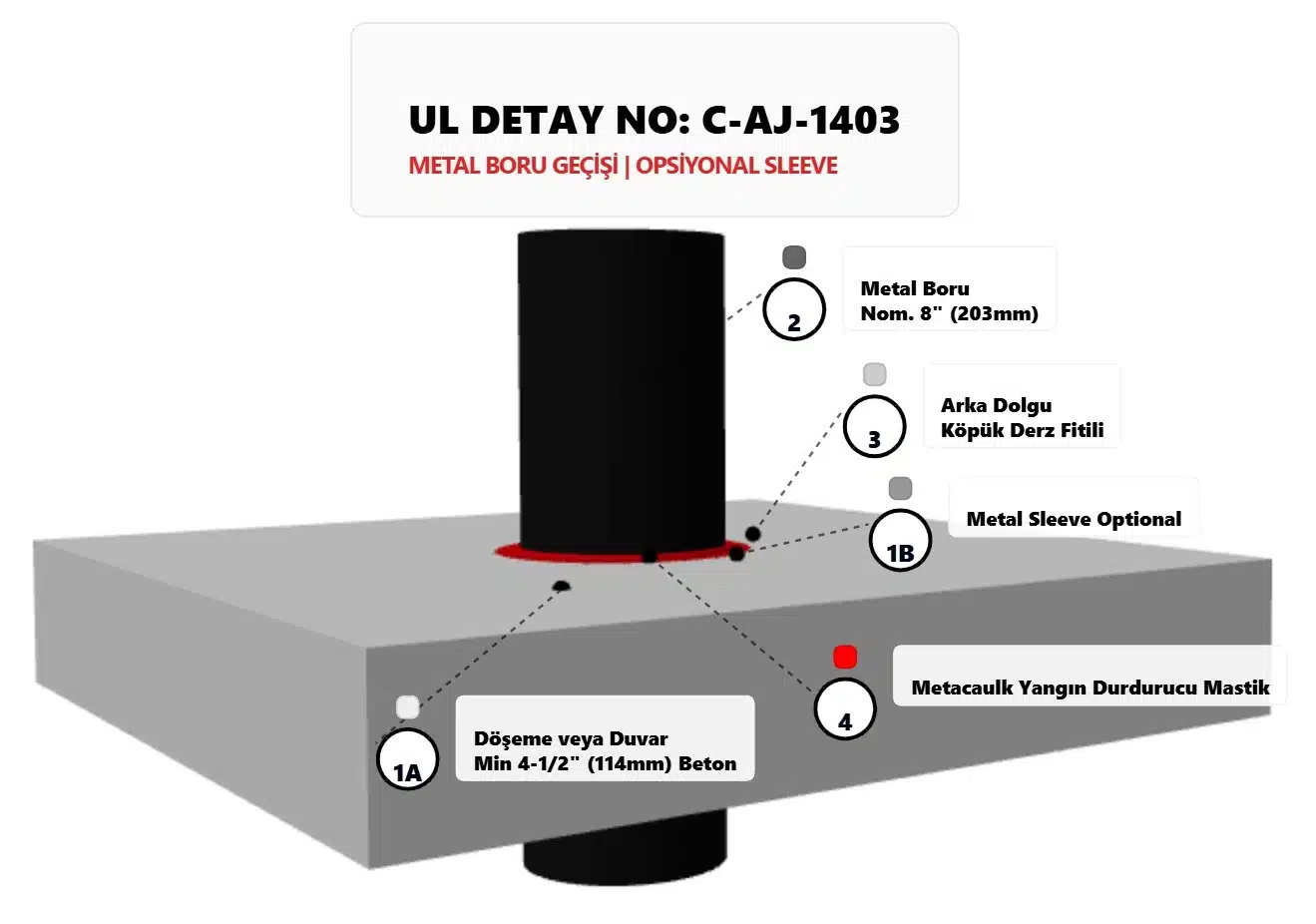 UL DETAY NO: C-AJ-1403
METAL BORU GEÇİŞİ | OPSİYONAL SLEEVE

2
Metal Boru
Nom. 8" (203mm)

3
Arka Dolgu
Köpük Derz Fitili

1B
Metal Sleeve Optional

4
Metacaulk Yangın Durdurucu Mastik

1A
Döşeme veya Duvar
Min 4-1/2" (114mm) Beton