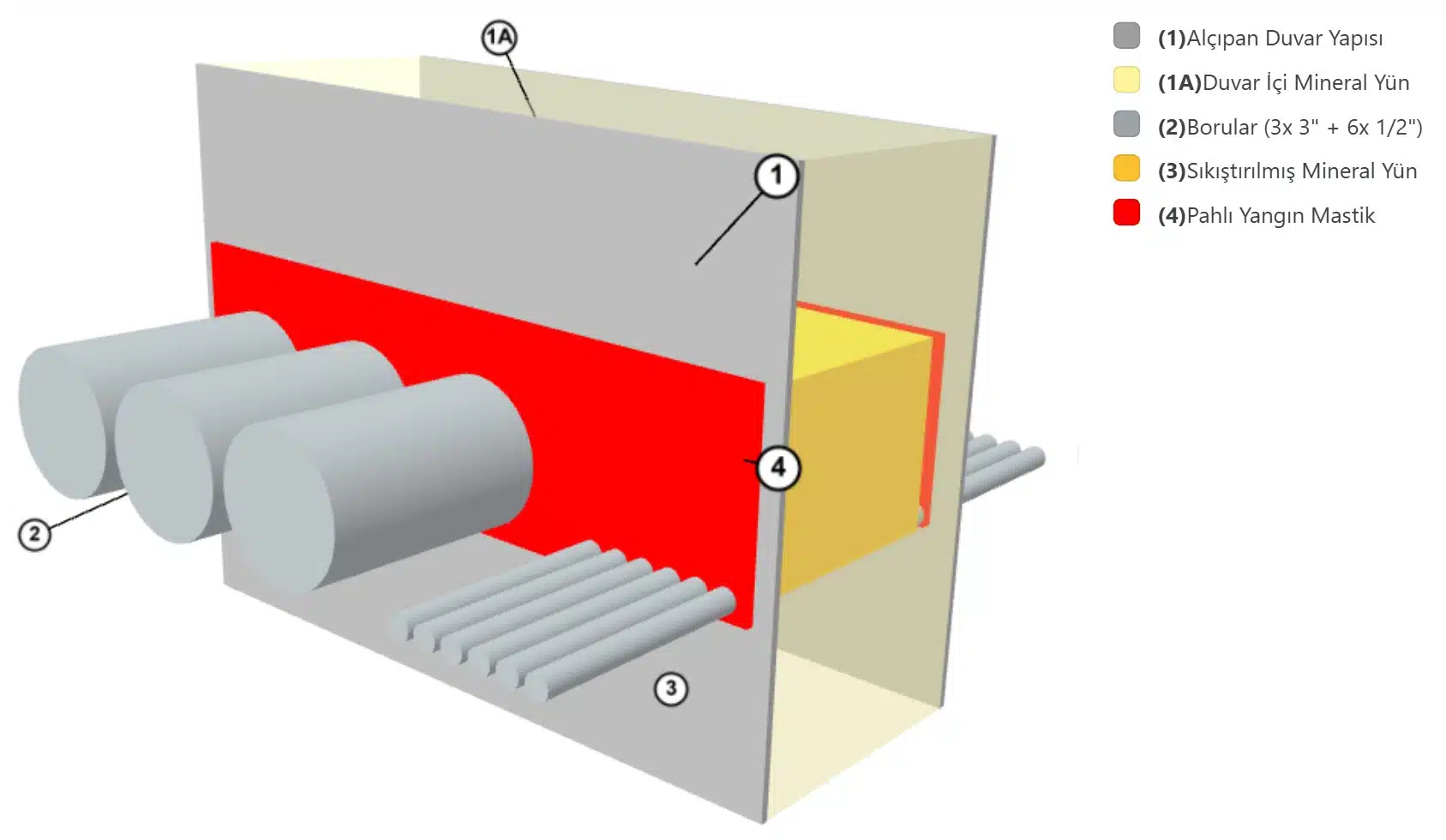 1A

1

4

2

3

(1)Alçıpan Duvar Yapısı

(1A)Duvar İçi Mineral Yün

(2)Borular (3x 3" + 6x 1/2")

(3)Sıkıştırılmış Mineral Yün

(4)Pahlı Yangın Mastik