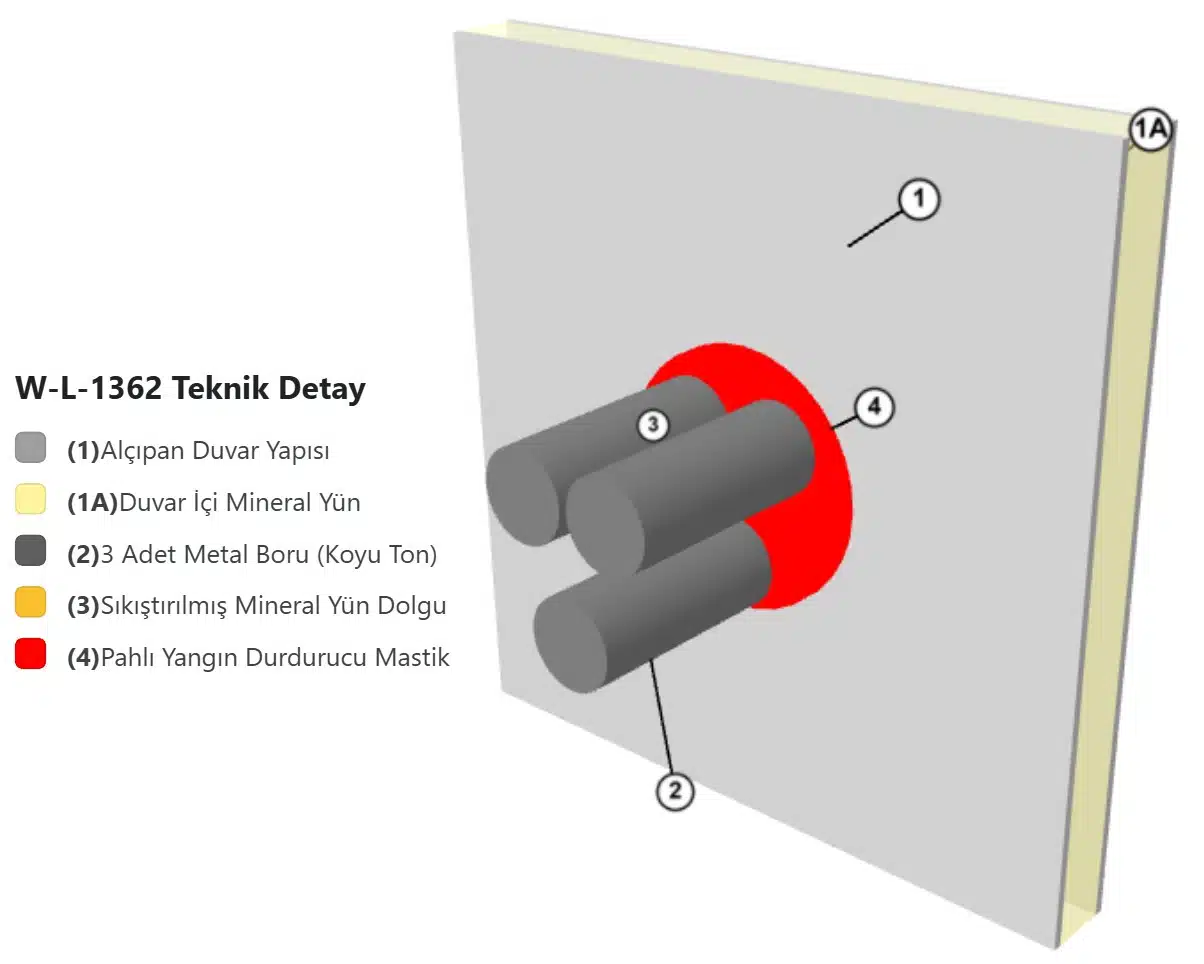 W-L-1362 Teknik Detay

(1)Alçıpan Duvar Yapısı

(1A)Duvar İçi Mineral Yün

(2)3 Adet Metal Boru (Koyu Ton)

(3)Sıkıştırılmış Mineral Yün Dolgu

(4)Pahlı Yangın Durdurucu Mastik

1A

1

3

4

2