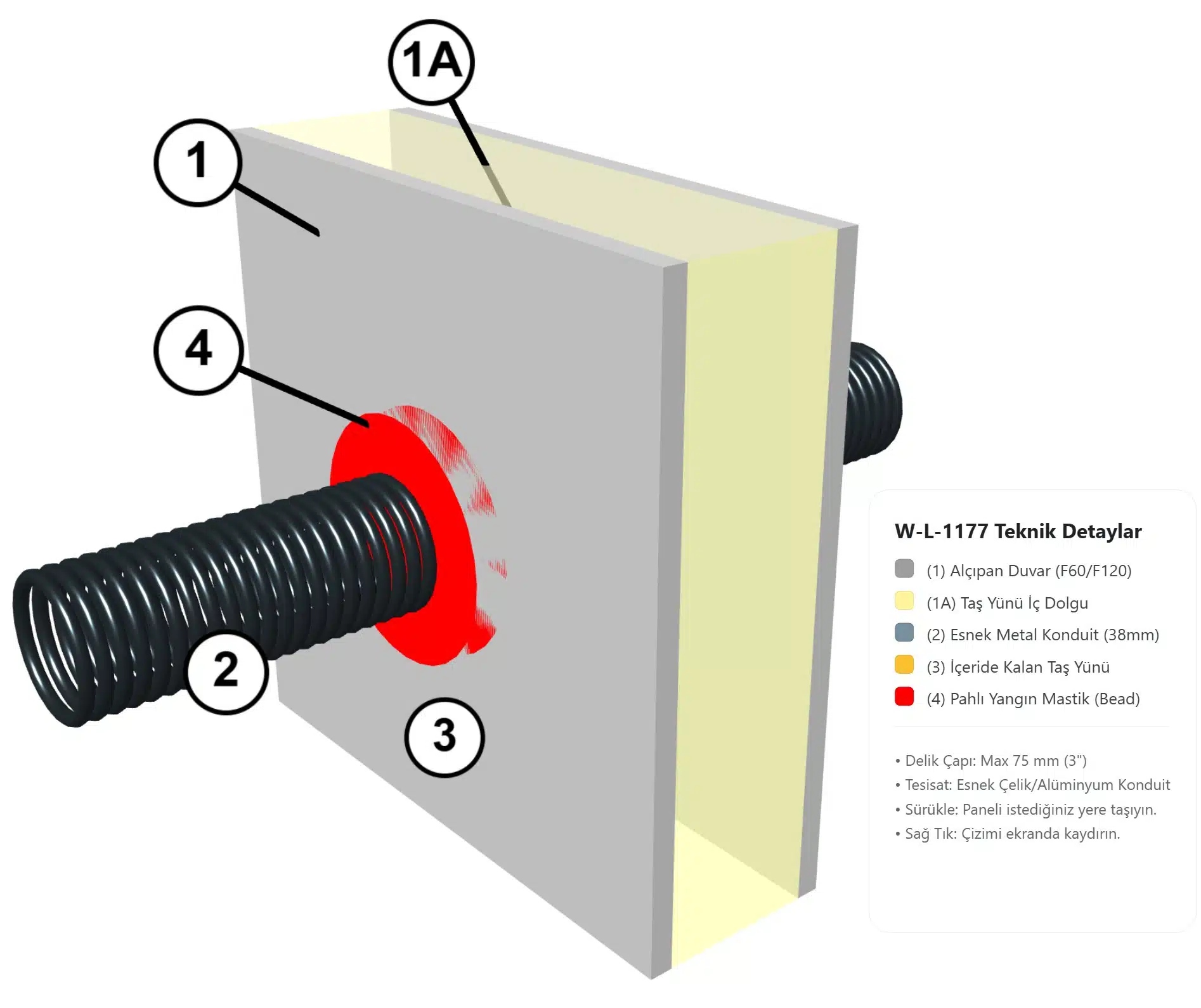 1A

1

4

2

3

W-L-1177 Teknik Detaylar

(1) Alçıpan Duvar (F60/F120)

(1A) Taş Yünü İç Dolgu

(2) Esnek Metal Konduit (38mm)

(3) İçeride Kalan Taş Yünü

(4) Pahlı Yangın Mastik (Bead)

• Delik Çapı: Max 75 mm (3")
• Tesisat: Esnek Çelik/Alüminyum Konduit
• Sürükle: Paneli istediğiniz yere taşıyın.
• Sağ Tık: Çizimi ekranda kaydırın.