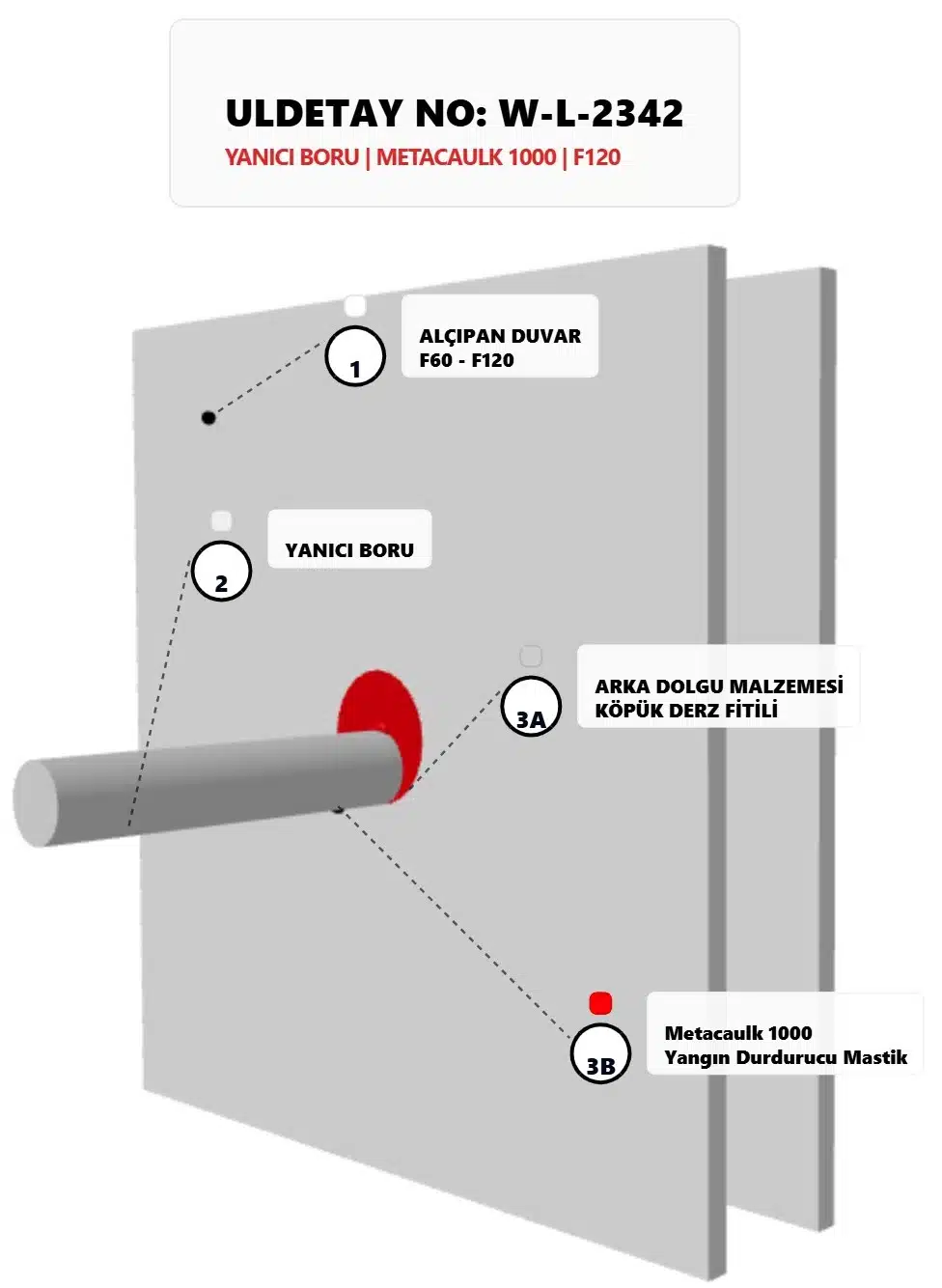 ULDETAY NO: W-L-2342
YANICI BORU | METACAULK 1000 | F120

1
ALÇIPAN DUVAR
F60 - F120

2
YANICI BORU

3A
ARKA DOLGU MALZEMESİ
KÖPÜK DERZ FİTİLİ

3B
Metacaulk 1000
Yangın Durdurucu Mastik