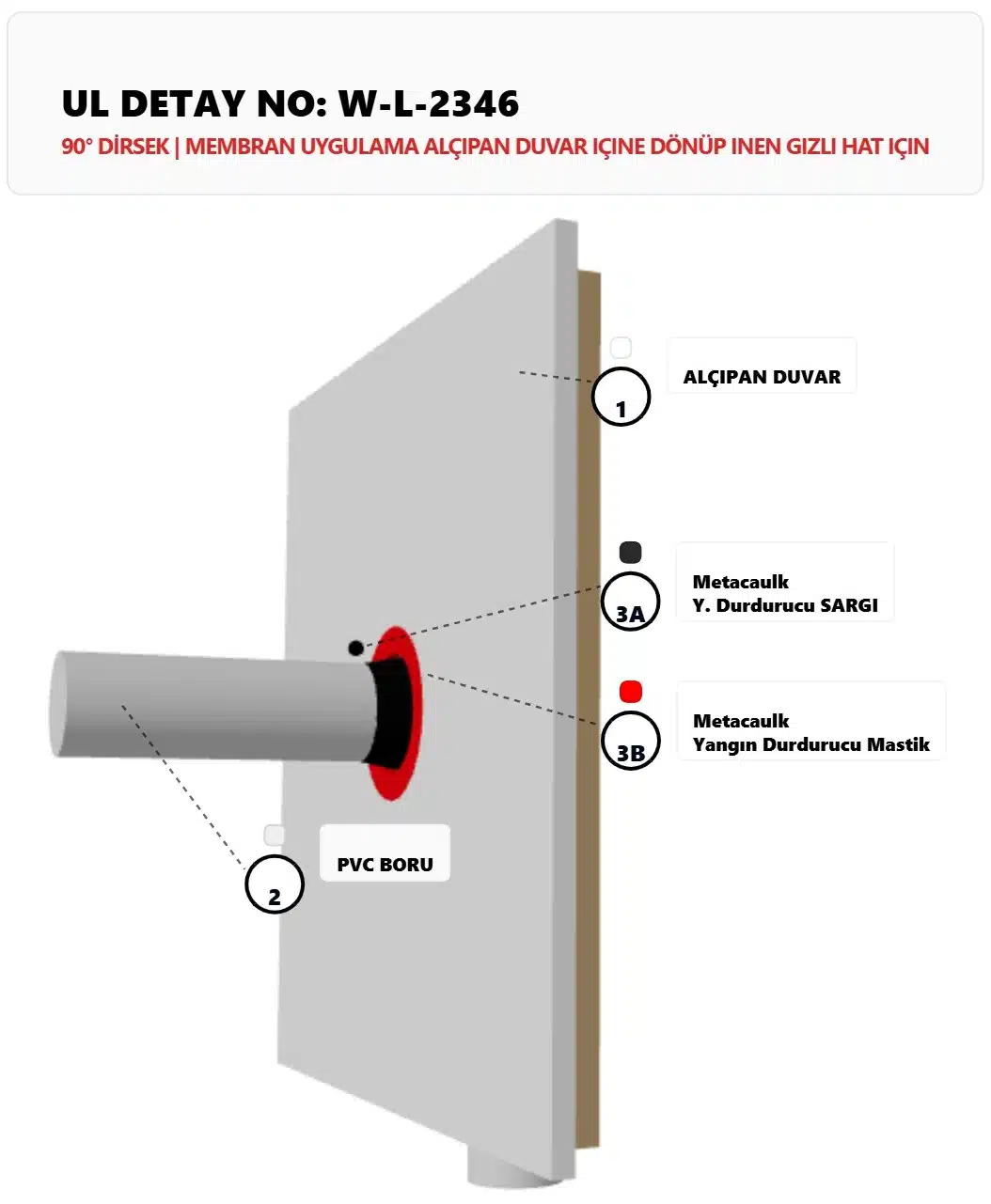 UL DETAY NO: W-L-2346
90° DİRSEK | MEMBRAN UYGULAMA ALÇIPAN DUVAR IÇINE DÖNÜP INEN GIZLI HAT IÇIN

1
ALÇIPAN DUVAR

3A
Metacaulk
Y. Durdurucu SARGI

3B
Metacaulk
Yangın Durdurucu Mastik

2
PVC BORU