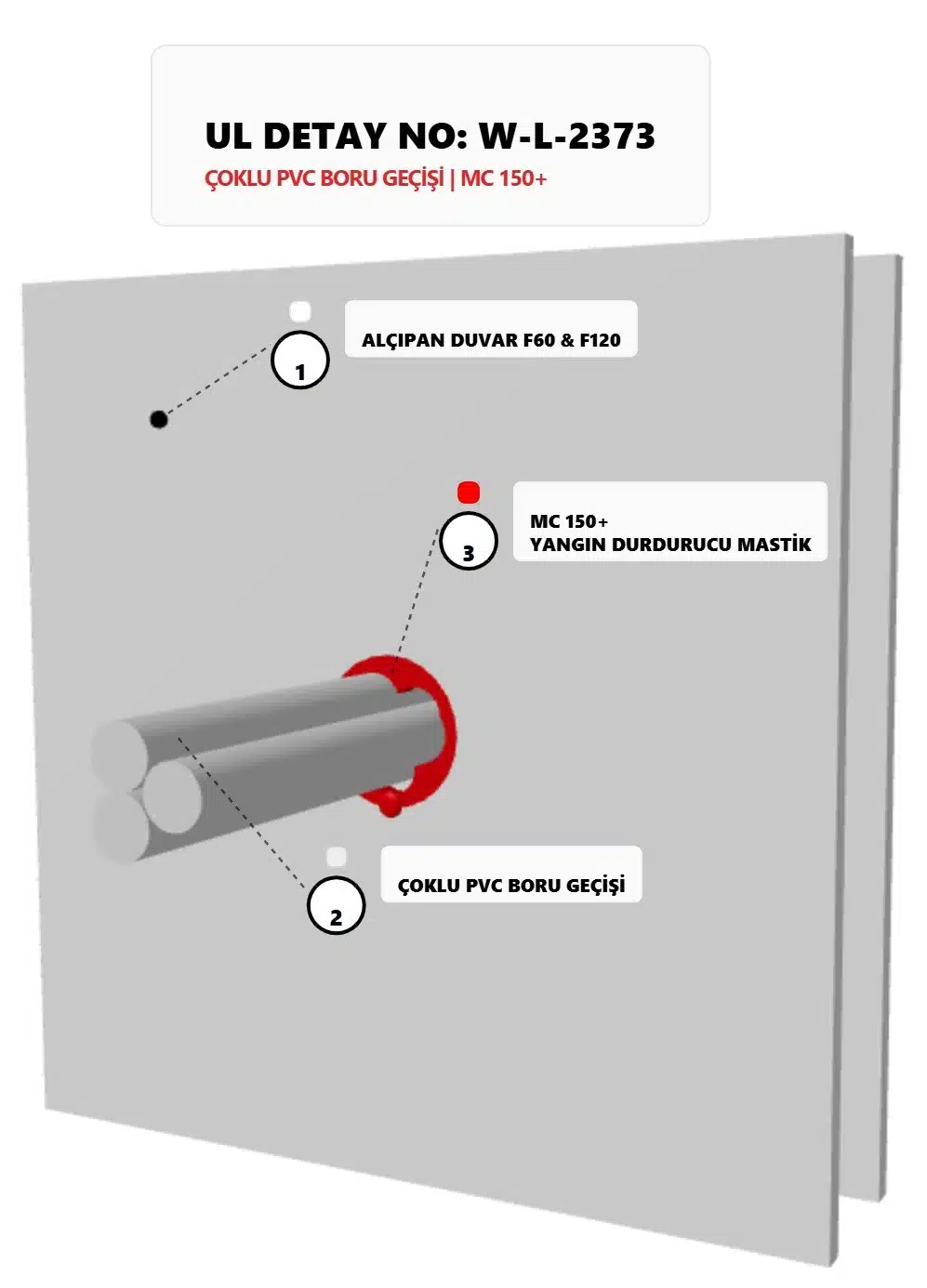 UL DETAY NO: W-L-2373
ÇOKLU PVC BORU GEÇİŞİ | MC 150+

1
ALÇIPAN DUVAR F60 & F120

3
MC 150+
YANGIN DURDURUCU MASTİK

2
ÇOKLU PVC BORU GEÇİŞİ