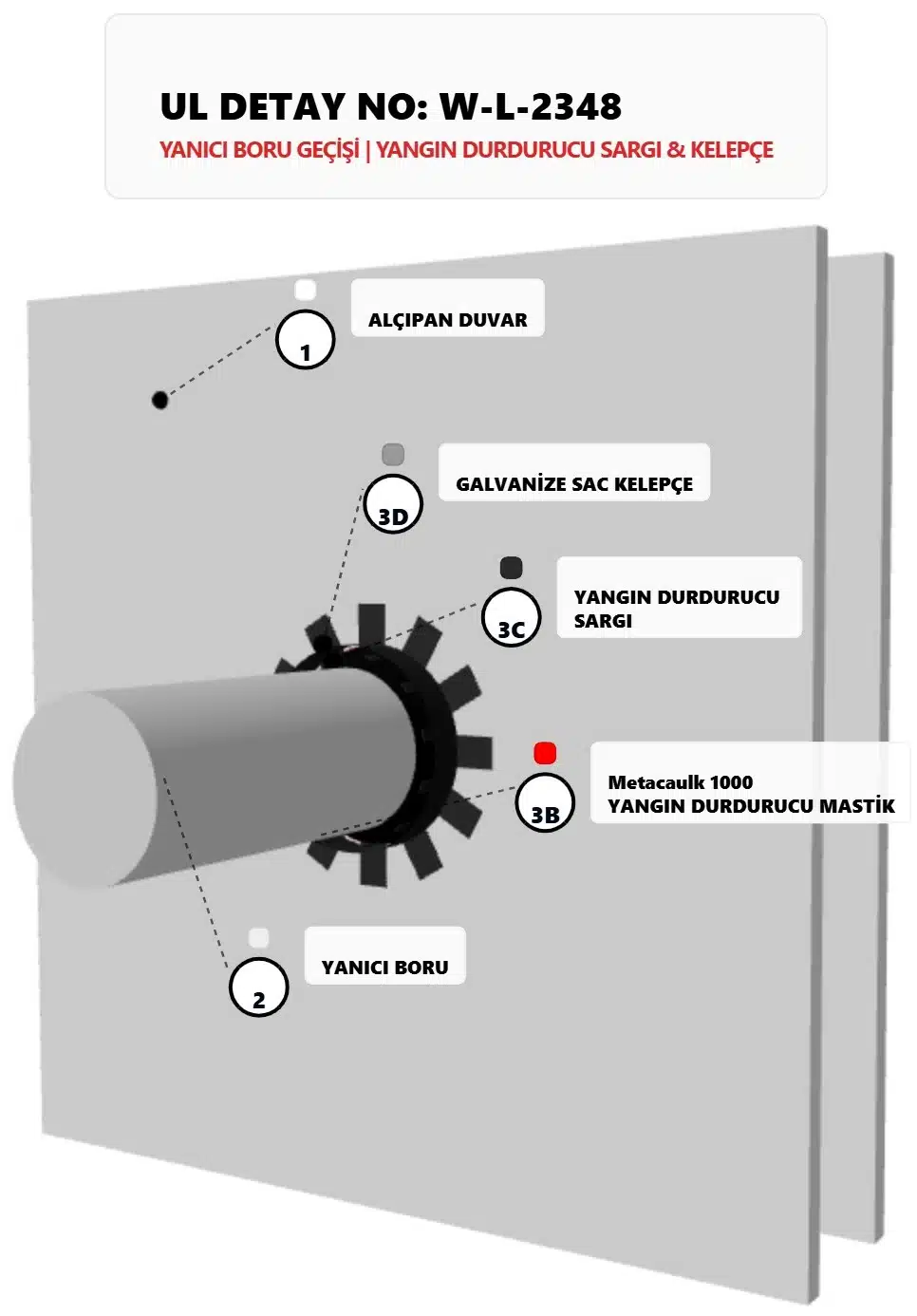 UL DETAY NO: W-L-2348

YANICI BORU GEÇİŞİ | YANGIN DURDURUCU SARGI & KELEPÇE

1

ALÇIPAN DUVAR

3D

GALVANİZE SAC KELEPÇE

3C

YANGIN DURDURUCU SARGI

3B

Metacaulk 1000
YANGIN DURDURUCU MASTİK

2

YANICI BORU