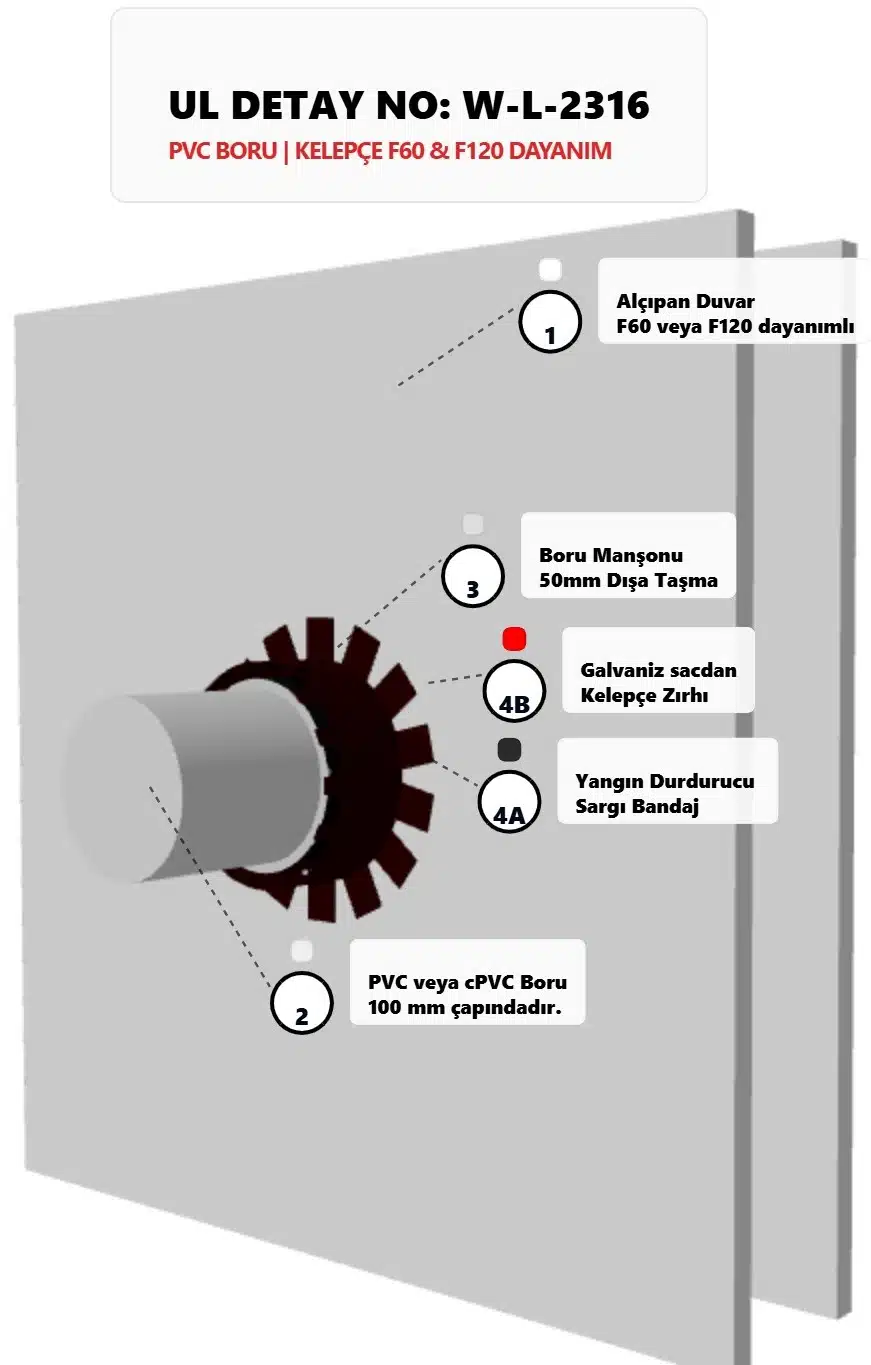 UL DETAY NO: W-L-2316
PVC BORU | KELEPÇE F60 & F120 DAYANIM

1
Alçıpan Duvar
F60 veya F120 dayanımlı

3
Boru Manşonu
50mm Dışa Taşma

4B
Galvaniz sacdan
Kelepçe Zırhı

4A
Yangın Durdurucu
Sargı Bandaj

2
PVC veya cPVC Boru
100 mm çapındadır.