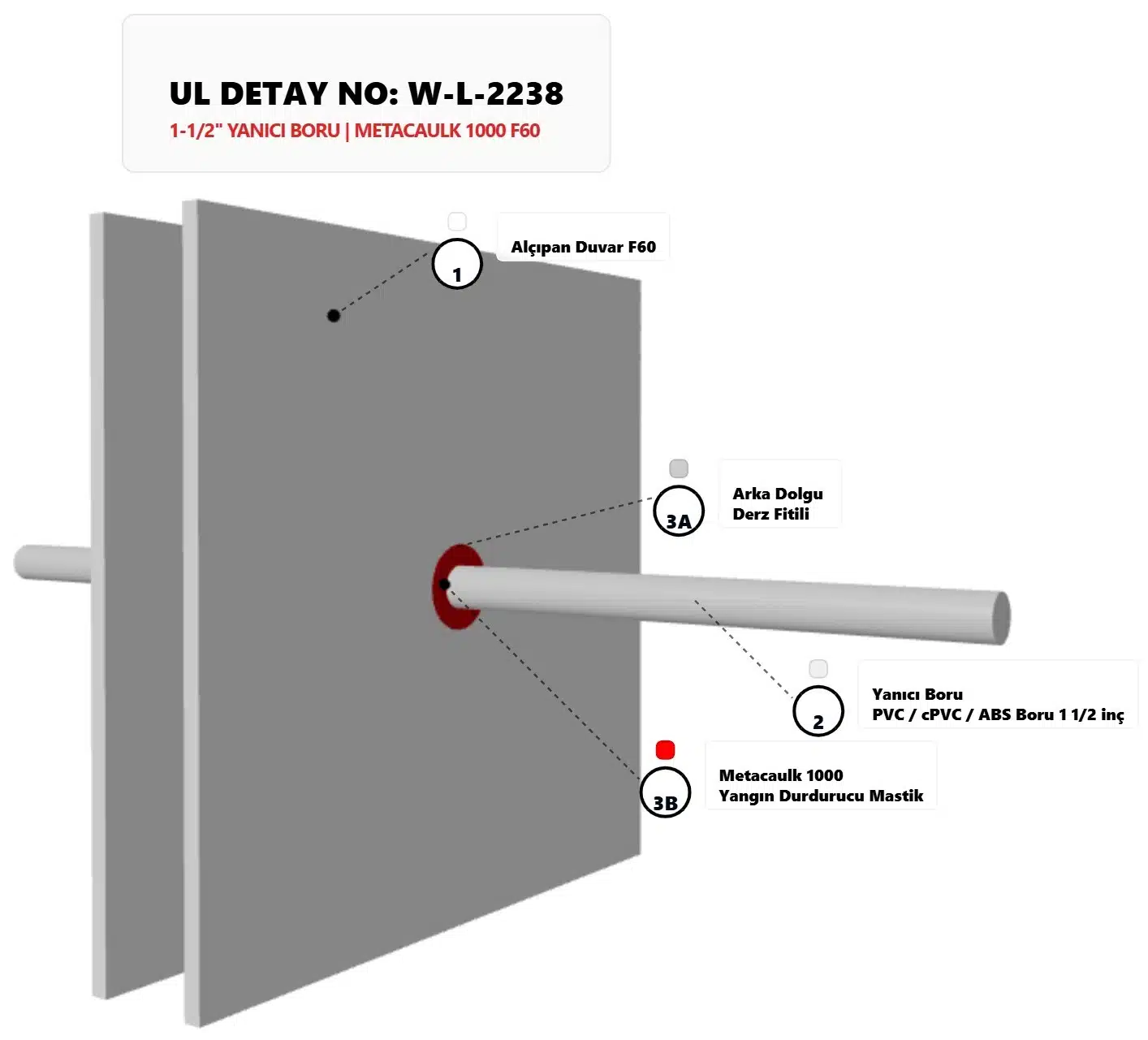 UL DETAY NO: W-L-2238
1-1/2" YANICI BORU | METACAULK 1000 F60

1
Alçıpan Duvar F60

3A
Arka Dolgu
Derz Fitili

2
Yanıcı Boru
PVC / cPVC / ABS Boru 1 1/2 inç

3B
Metacaulk 1000
Yangın Durdurucu Mastik