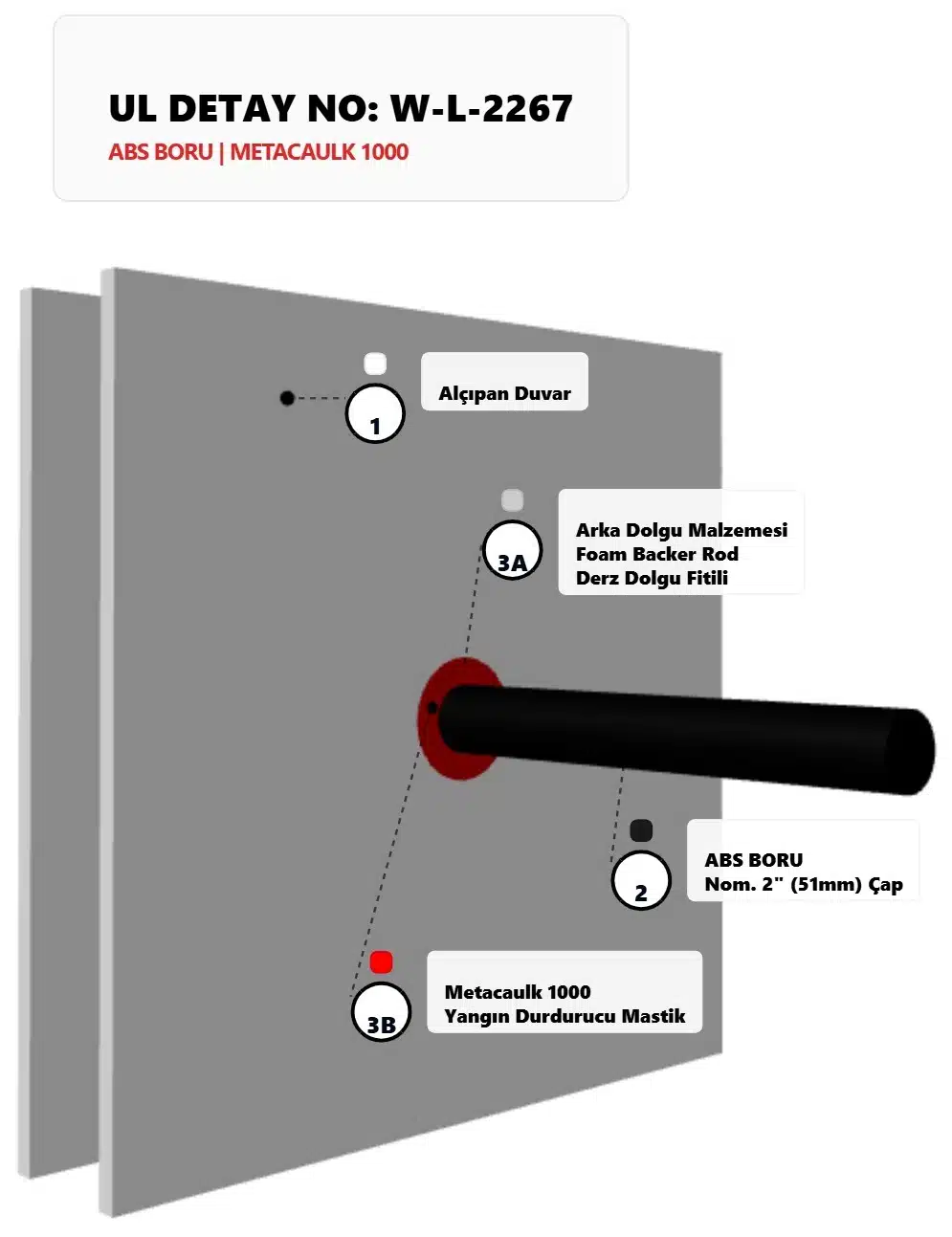 UL DETAY NO: W-L-2267
ABS BORU | METACAULK 1000

1
Alçıpan Duvar

3A
Arka Dolgu Malzemesi
Foam Backer Rod
Derz Dolgu Fitili

2
ABS BORU
Nom. 2" (51mm) Çap

3B
Metacaulk 1000
Yangın Durdurucu Mastik