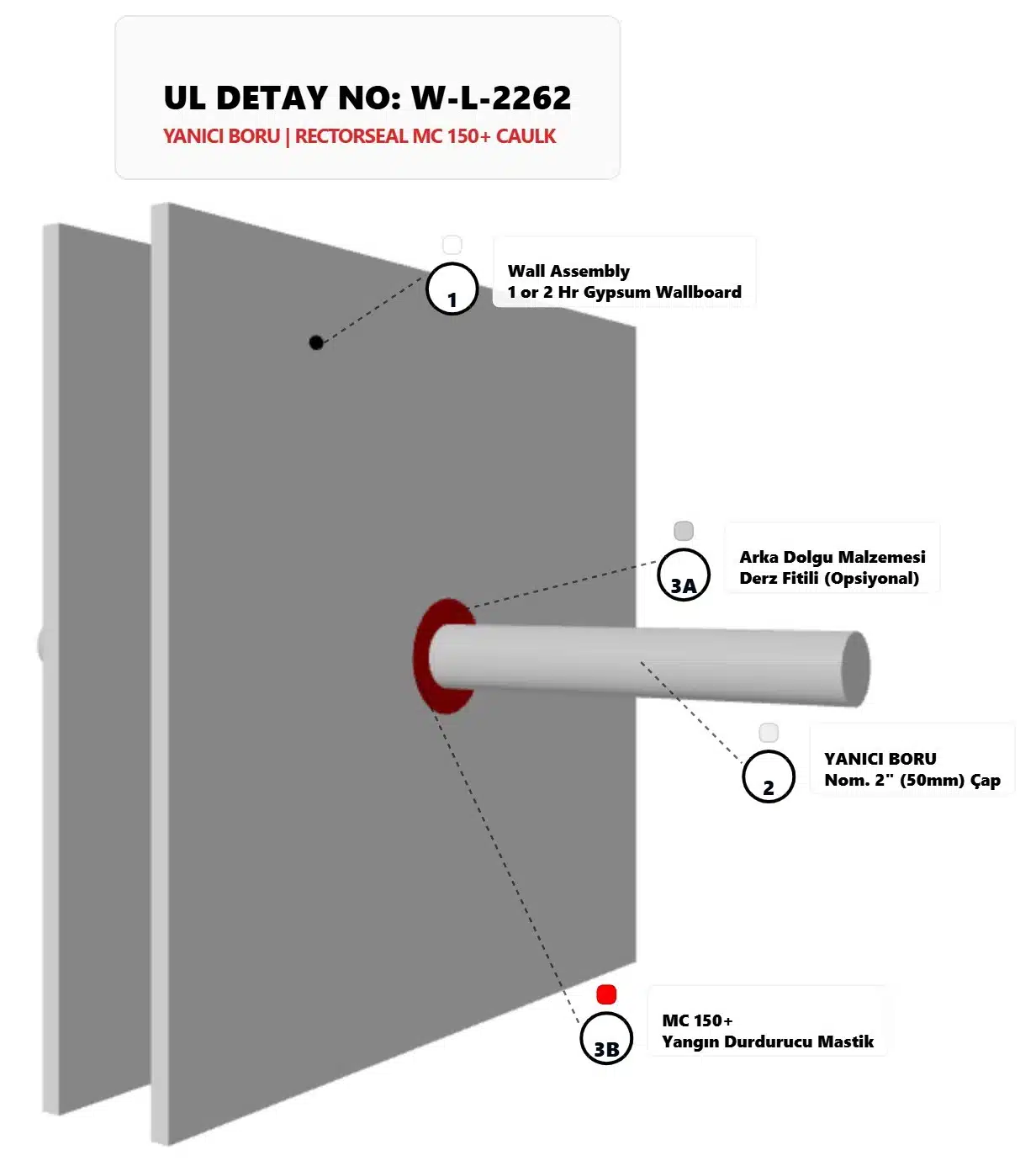 UL DETAY NO: W-L-2262
YANICI BORU | RECTORSEAL MC 150+ CAULK

1
Wall Assembly
1 or 2 Hr Gypsum Wallboard

3A
Arka Dolgu Malzemesi
Derz Fitili (Opsiyonal)

2
YANICI BORU
Nom. 2" (50mm) Çap

3B
MC 150+
Yangın Durdurucu Mastik