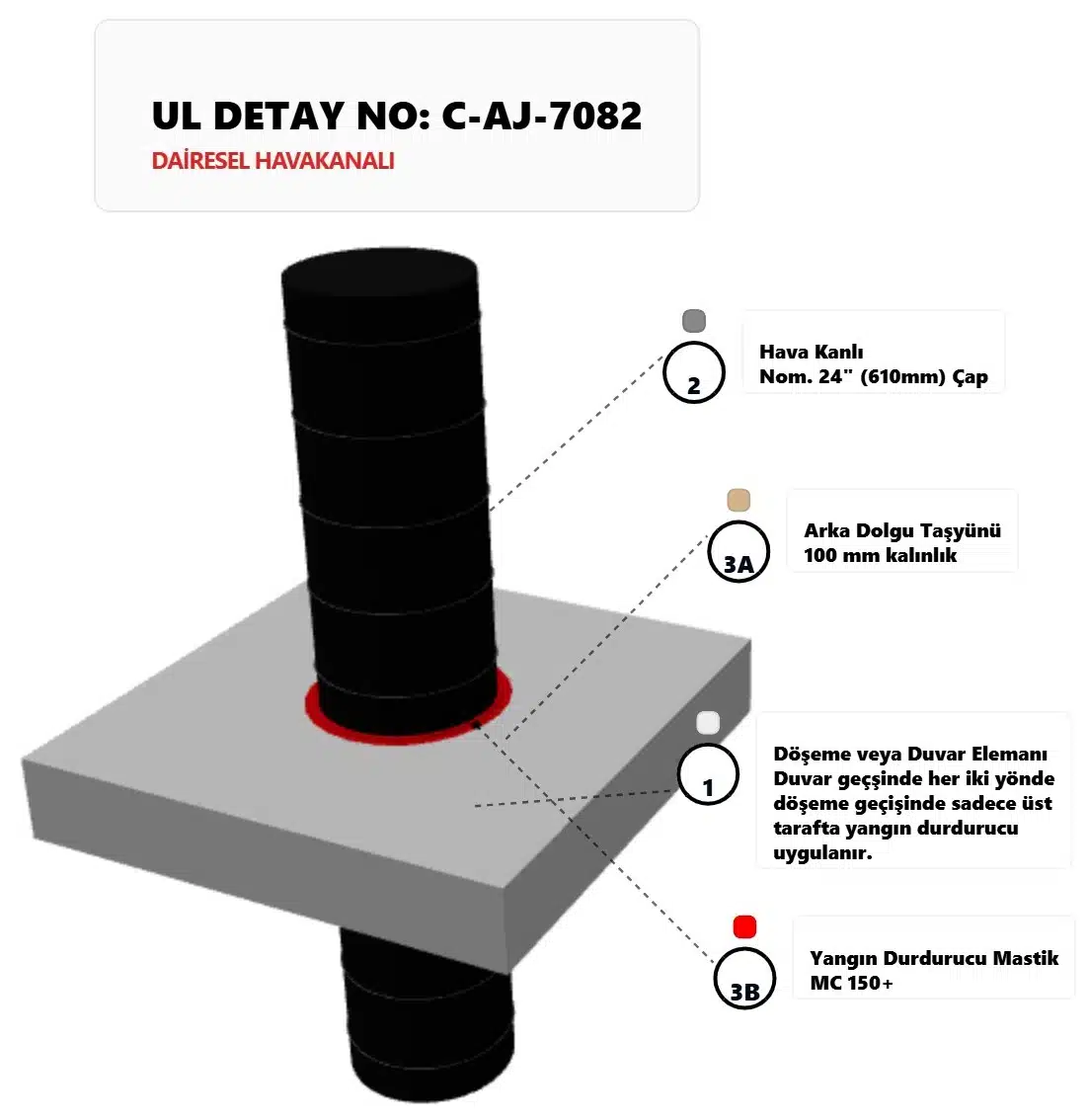 UL DETAY NO: C-AJ-7082
DAİRESEL HAVAKANALI

2
Hava Kanlı
Nom. 24" (610mm) Çap

3A
Arka Dolgu Taşyünü
100 mm kalınlık

1
Döşeme veya Duvar Elemanı
Duvar geçşinde her iki yönde döşeme geçişinde sadece üst tarafta yangın durdurucu uygulanır.

3B
Yangın Durdurucu Mastik
MC 150+