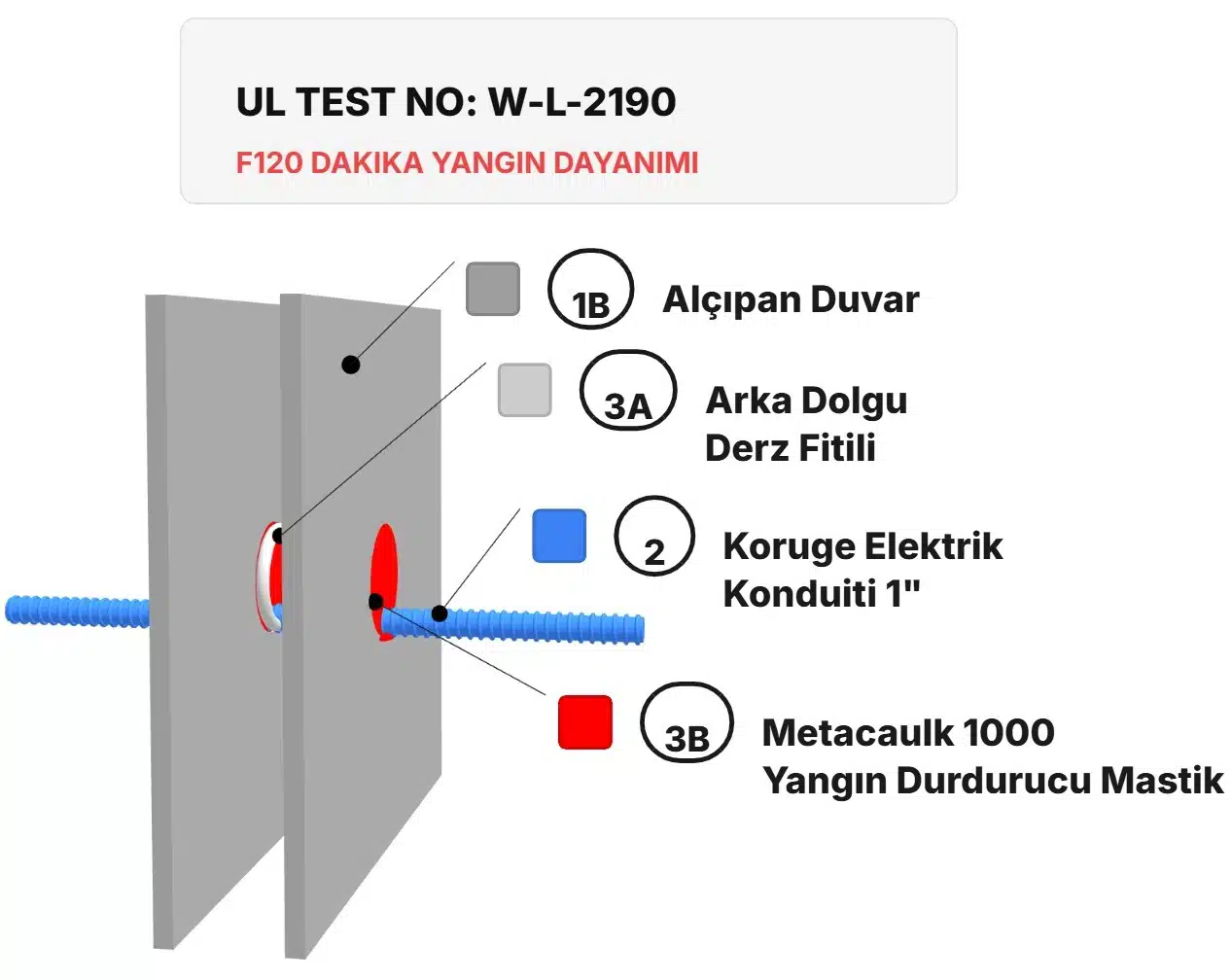 UL TEST NO: W-L-2190

F120 DAKIKA YANGIN DAYANIMI

1B Alçıpan Duvar

3A Arka Dolgu Derz Fitili

2 Koruge Elektrik Konduiti 1"

3B Metacaulk 1000 Yangın Durdurucu Mastik