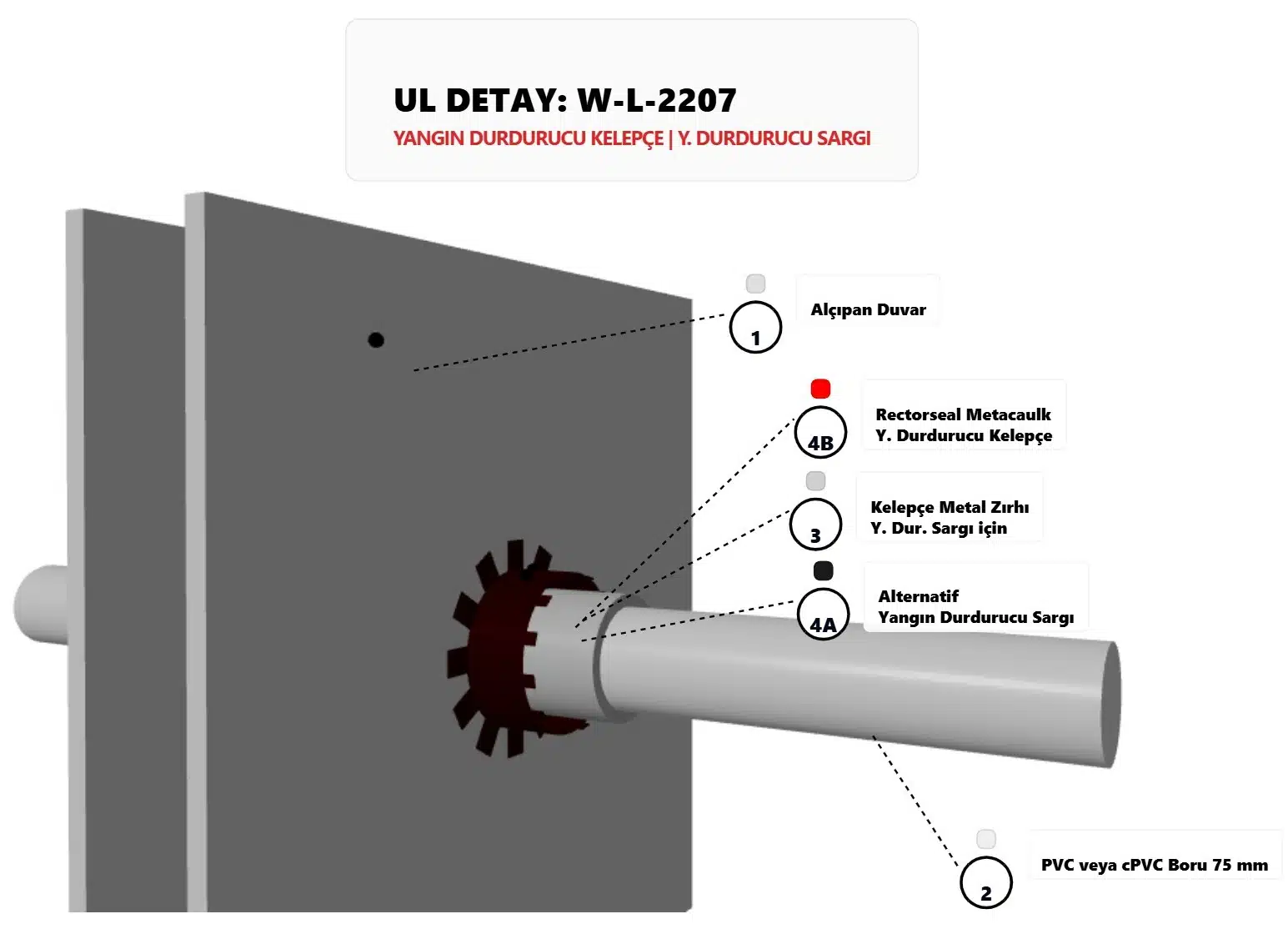 UL DETAY: W-L-2207
YANGIN DURDURUCU KELEPÇE | Y. DURDURUCU SARGI

1
Alçıpan Duvar

4B
Rectorseal Metacaulk
Y. Durdurucu Kelepçe

3
Kelepçe Metal Zırhı
Y. Dur. Sargı için

4A
Alternatif
Yangın Durdurucu Sargı

2
PVC veya cPVC Boru 75 mm