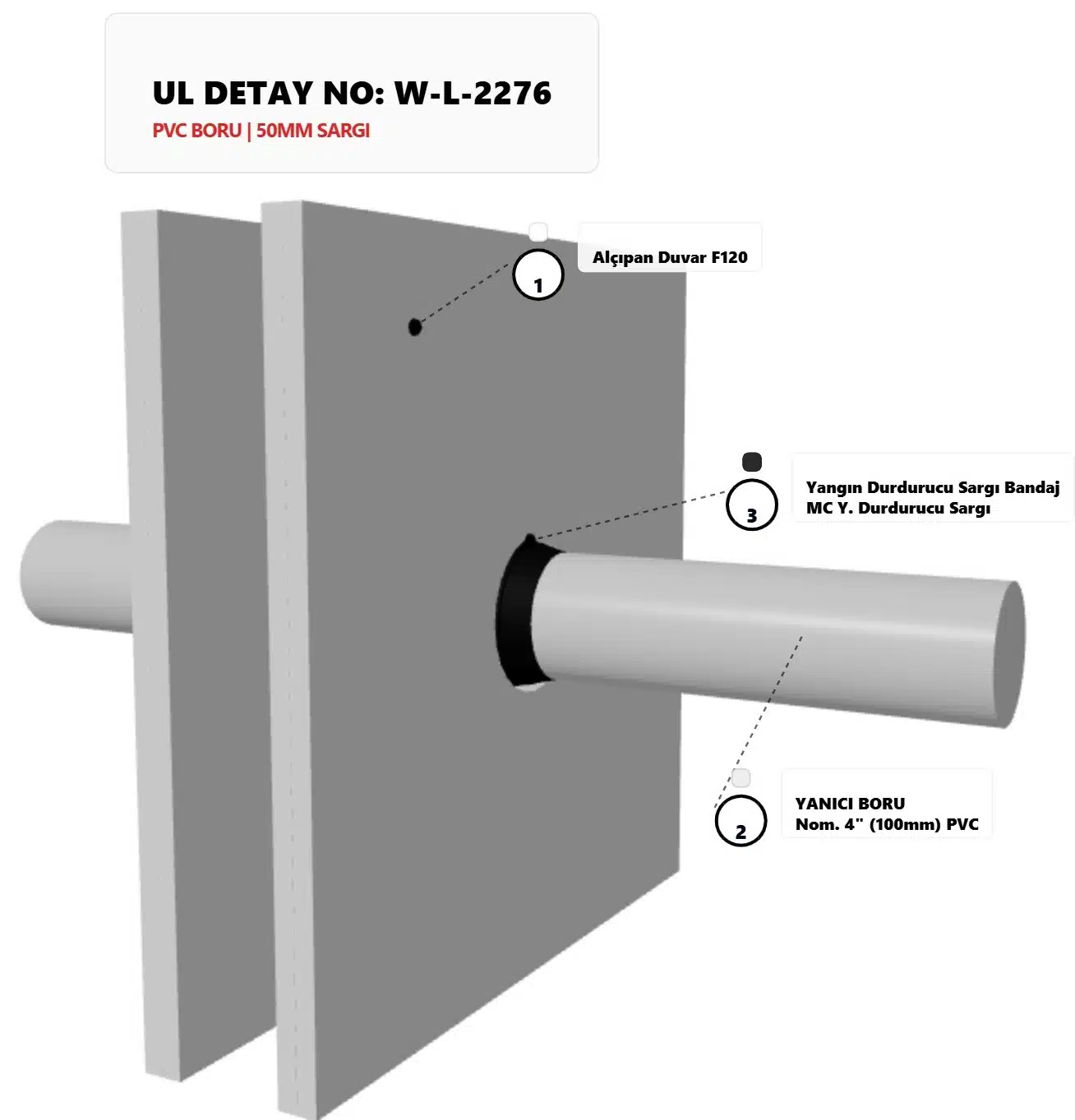 UL DETAY NO: W-L-2276

PVC BORU | 50MM SARGI

1

Alçıpan Duvar F120

3

Yangın Durdurucu Sargı Bandaj
MC Y. Durdurucu Sargı

2

YANICI BORU
Nom. 4" (100mm) PVC