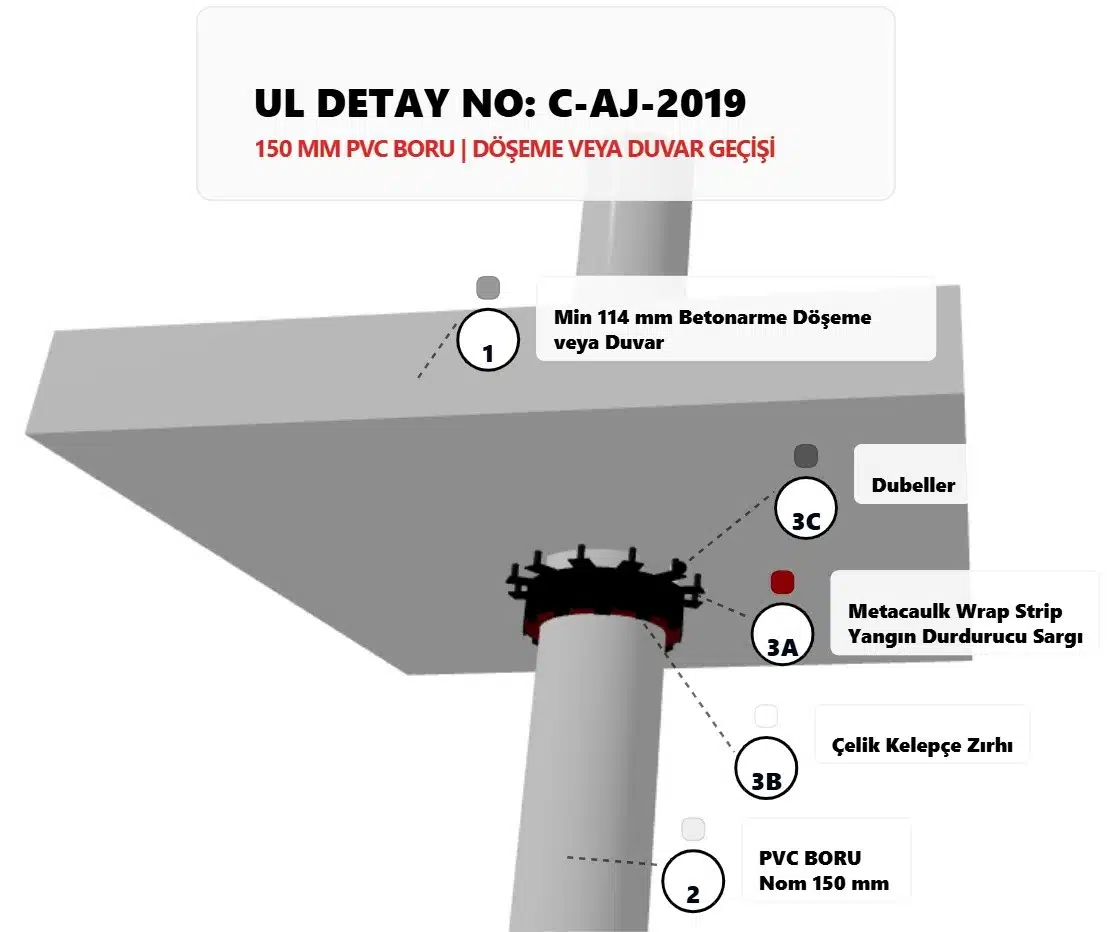 UL DETAY NO: C-AJ-2019
150 MM PVC BORU | DÖŞEME VEYA DUVAR GEÇİŞİ

1
Min 114 mm Betonarme Döşeme veya Duvar

3C
Dubeller

3A
Metacaulk Wrap Strip Yangın Durdurucu Sargı

3B
Çelik Kelepçe Zırhı

2
PVC BORU
Nom 150 mm