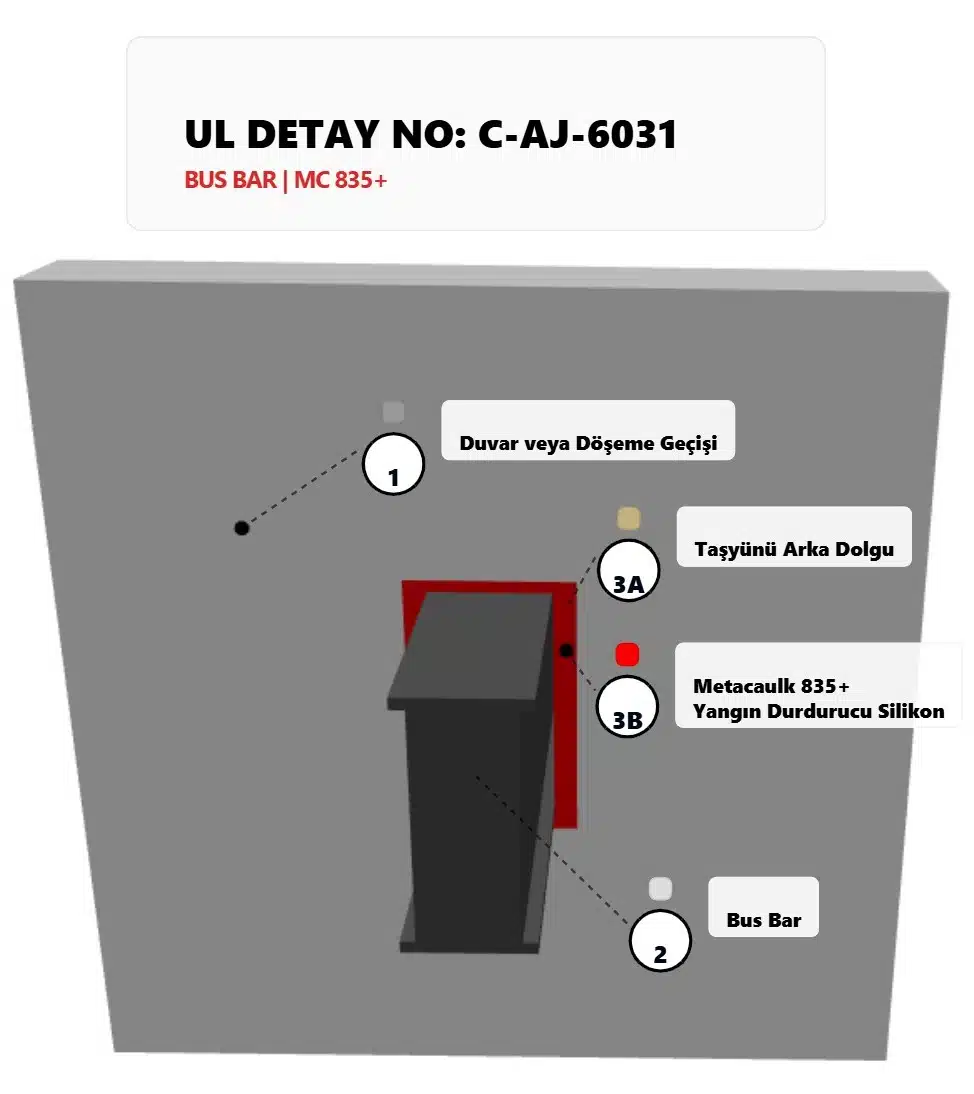 UL DETAY NO: C-AJ-6031
BUS BAR | MC 835+

1
Duvar veya Döşeme Geçişi

3A
Taşyünü Arka Dolgu

3B
Metacaulk 835+
Yangın Durdurucu Silikon

2
Bus Bar