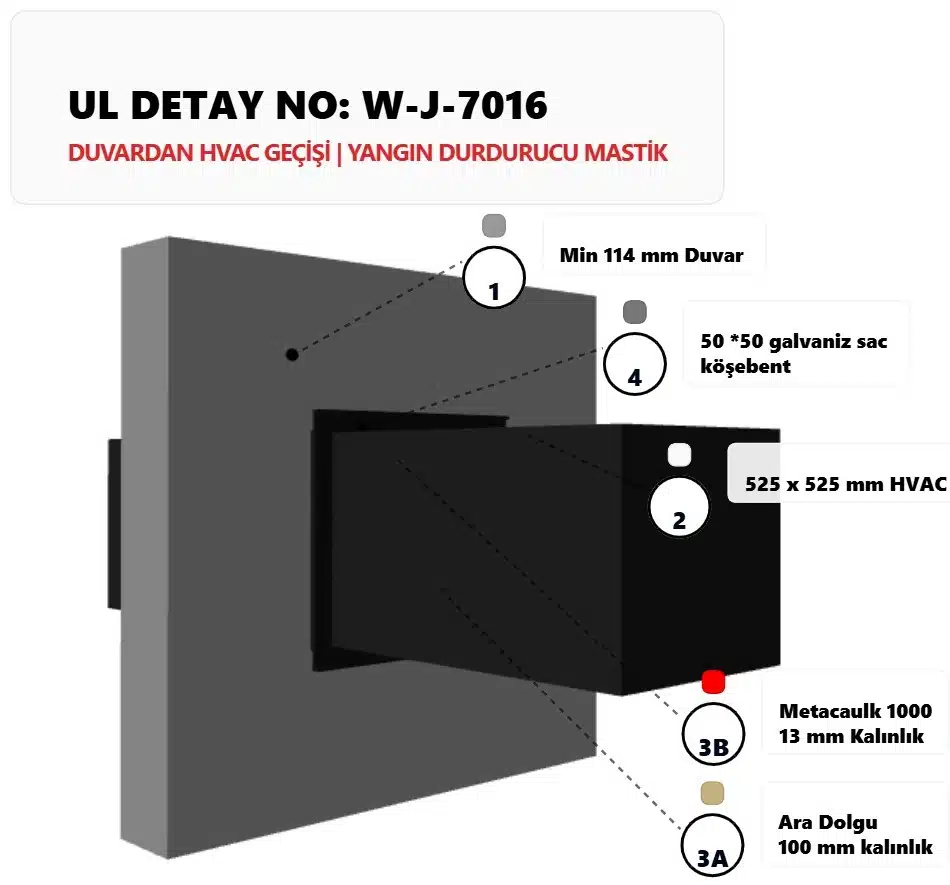 UL DETAY NO: W-J-7016

DUVARDAN HVAC GEÇİŞİ | YANGIN DURDURUCU MASTİK

1

Min 114 mm Duvar

4

50 *50 galvaniz sac köşebent

2

525 x 525 mm HVAC

3B

Metacaulk 1000
13 mm Kalınlık

3A

Ara Dolgu
100 mm kalınlık