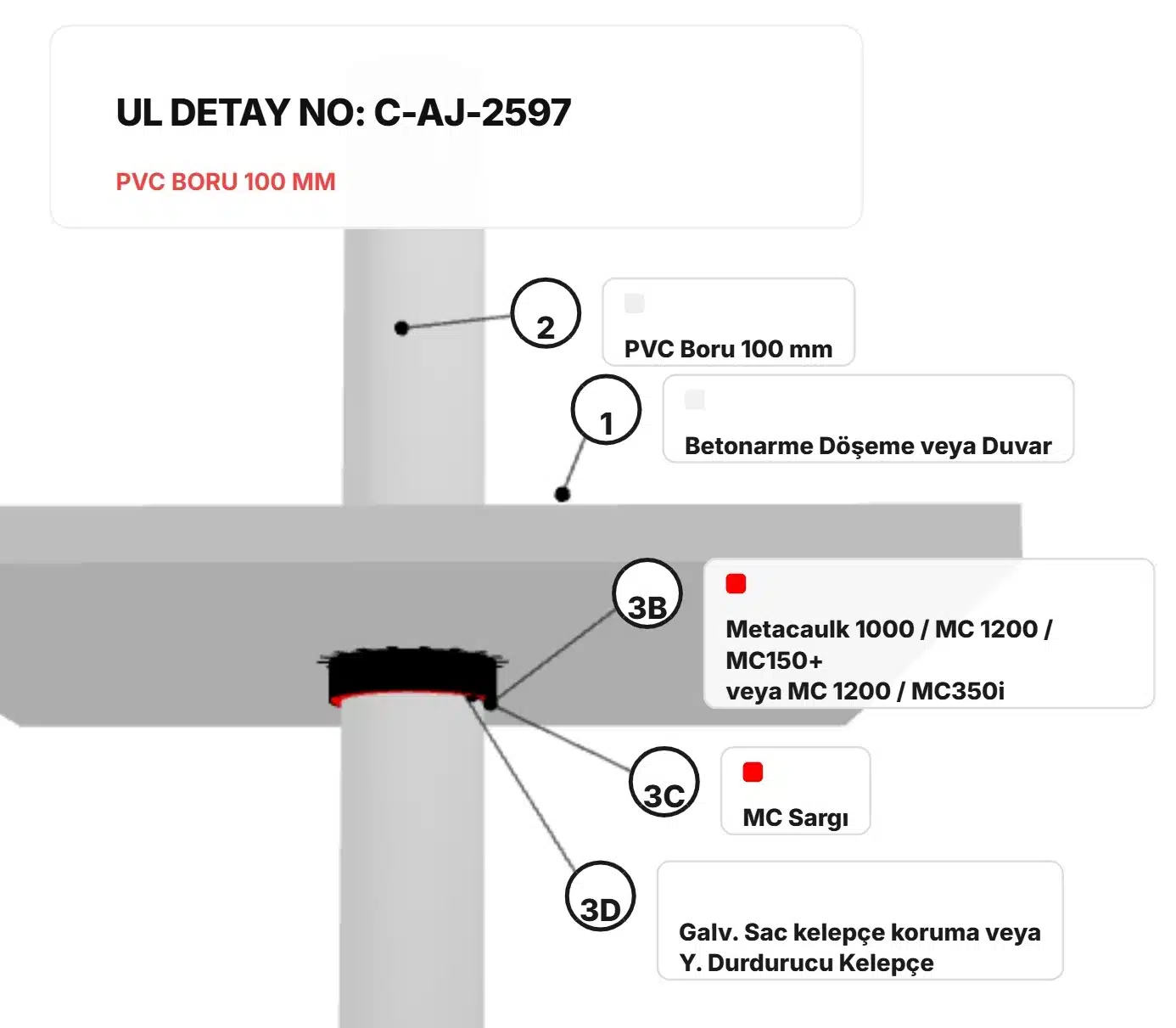 UL DETAY NO: C-AJ-2597

PVC BORU 100 MM

2

PVC Boru 100 mm

1

Betonarme Döşeme veya Duvar

3B

Metacaulk 1000 / MC 1200 / MC150+ veya MC 1200 / MC350i

3C

MC Sargı

3D

Galv. Sac kelepçe koruma veya Y. Durdurucu Kelepçe