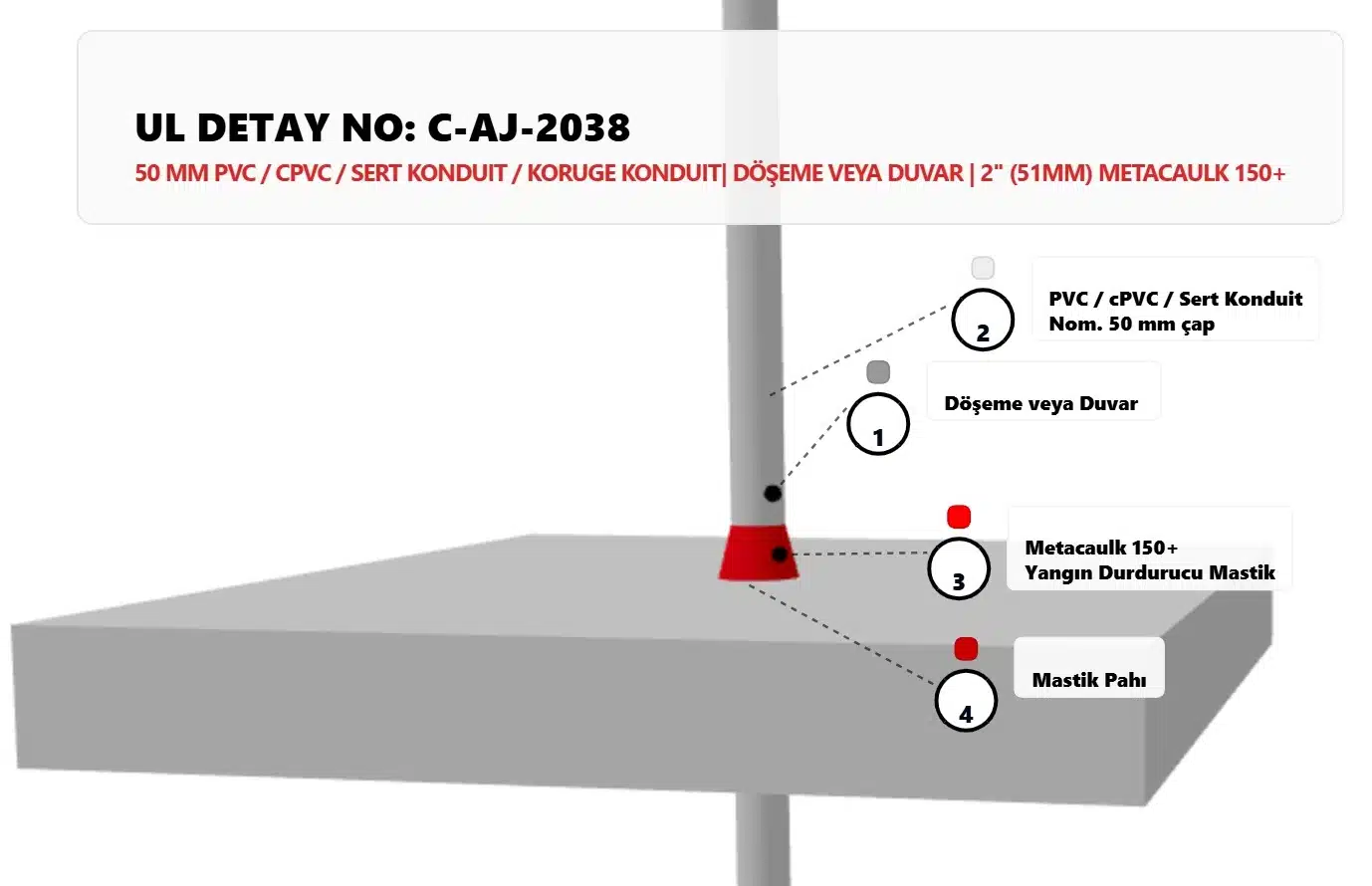 UL DETAY NO: C-AJ-2038

50 MM PVC / CPVC / SERT KONDUIT / KORUGE KONDUIT| DÖŞEME VEYA DUVAR | 2" (51MM) METACAULK 150+

2
PVC / cPVC / Sert Konduit
Nom. 50 mm çap

1
Döşeme veya Duvar

3
Metacaulk 150+
Yangın Durdurucu Mastik

4
Mastik Pahı