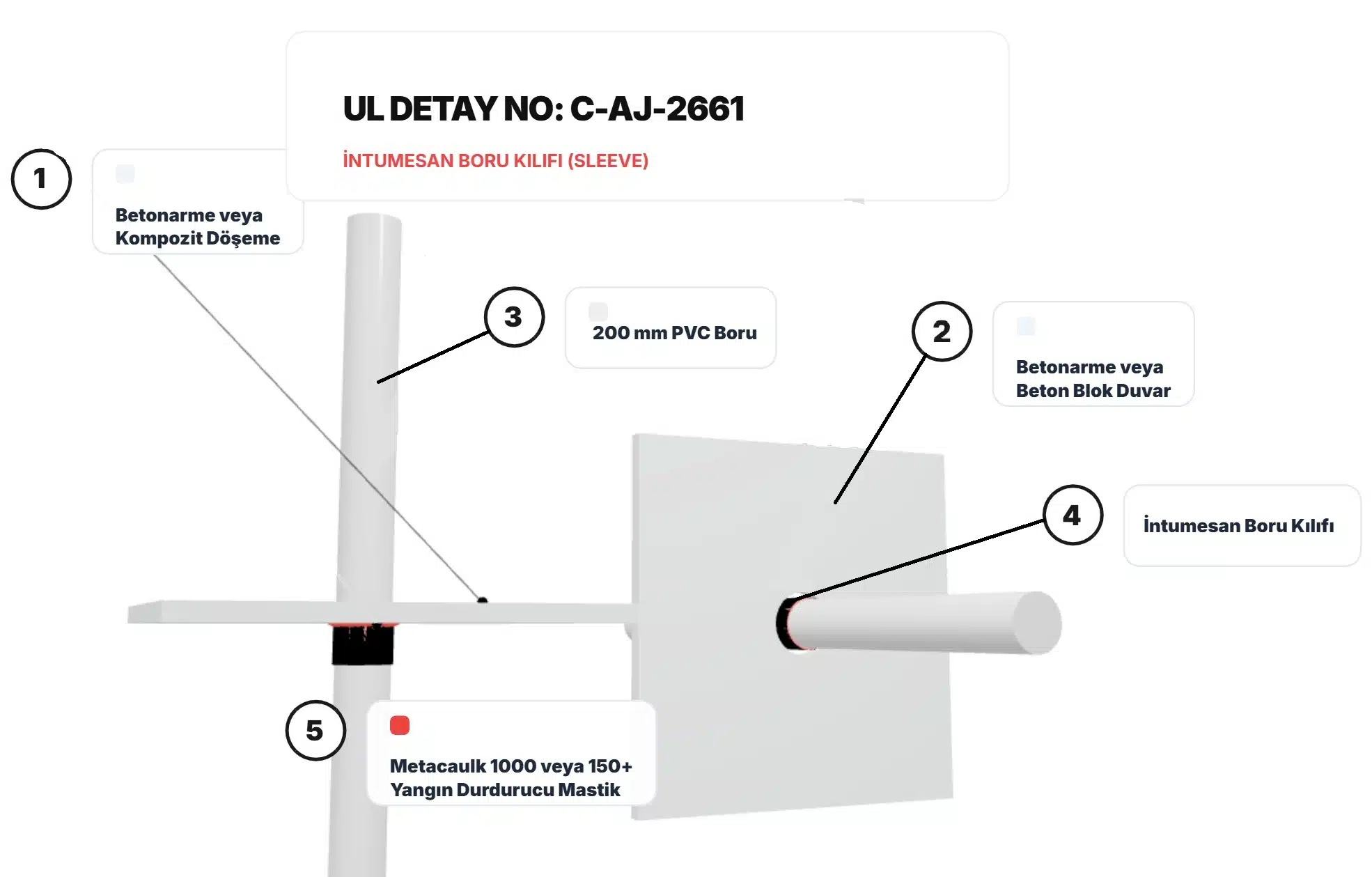 UL DETAY NO: C-AJ-2661

İNTUMESAN BORU KILIFI (SLEEVE)

1

Betonarme veya Kompozit Döşeme

3

200 mm PVC Boru

2

Betonarme veya Beton Blok Duvar

4

İntumesan Boru Kılıfı

5

Metacaulk 1000 veya 150+ Yangın Durdurucu Mastik